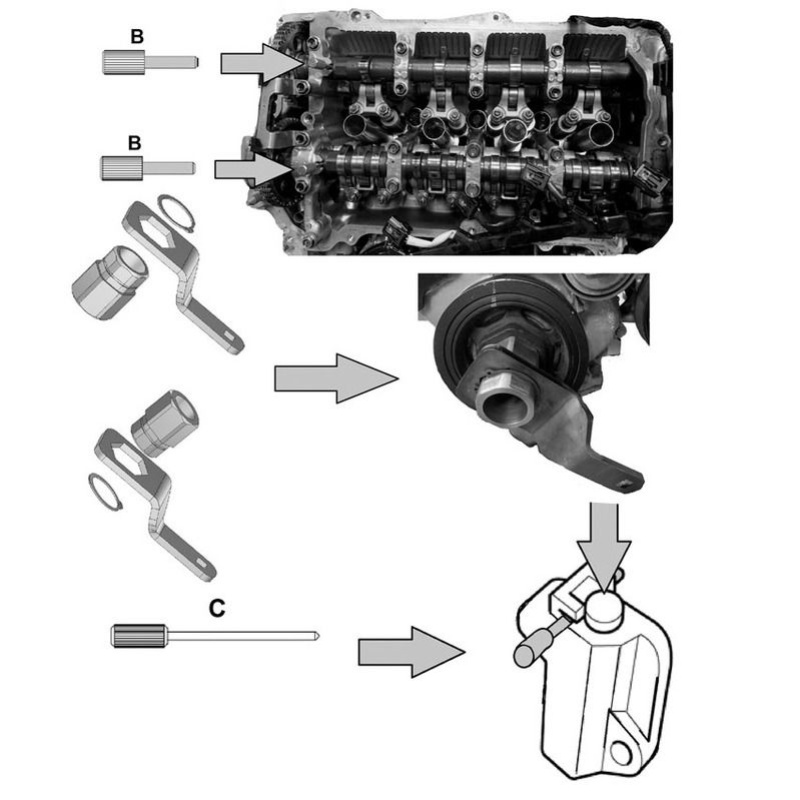 B

B

C