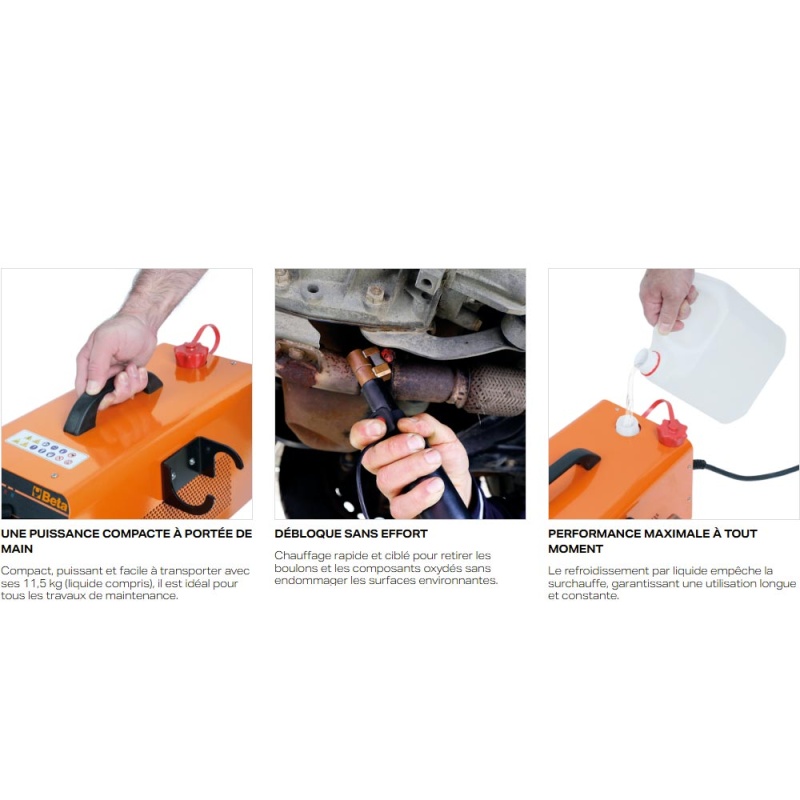 Beta

UNE PUISSANCE COMPACTE À PORTÉE DE MAIN

Compact, puissant et facile à transporter avec ses 11,5 kg (liquide compris), il est idéal pour tous les travaux de maintenance.

DÉBLOQUE SANS EFFORT

Chauffage rapide et ciblé pour retirer les boulons et les composants oxydés sans endommager les surfaces environnantes.

PERFORMANCE MAXIMALE À TOUT MOMENT

Le refroidissement par liquide empêche la surchauffe, garantissant une utilisation longue et constante.